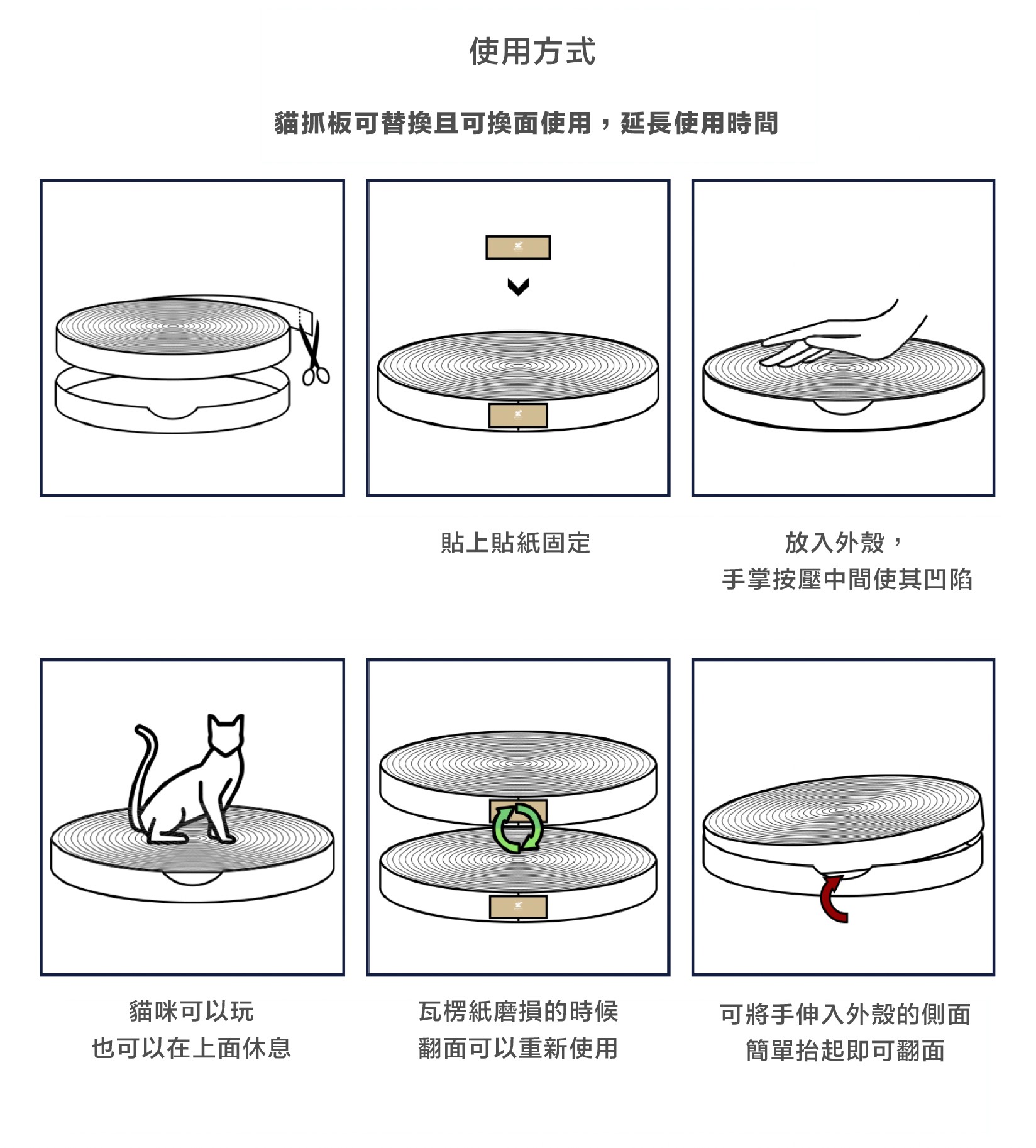 使用方式

貓抓板可替換且可換面使用，延長使用時間

貼上貼紙固定

放入外殼，
手掌按壓中間使其凹陷

貓咪可以玩
也可以在上面休息

瓦楞紙磨損的時候
翻面可以重新使用

可將手伸入外殼的側面
簡單抬起即可翻面