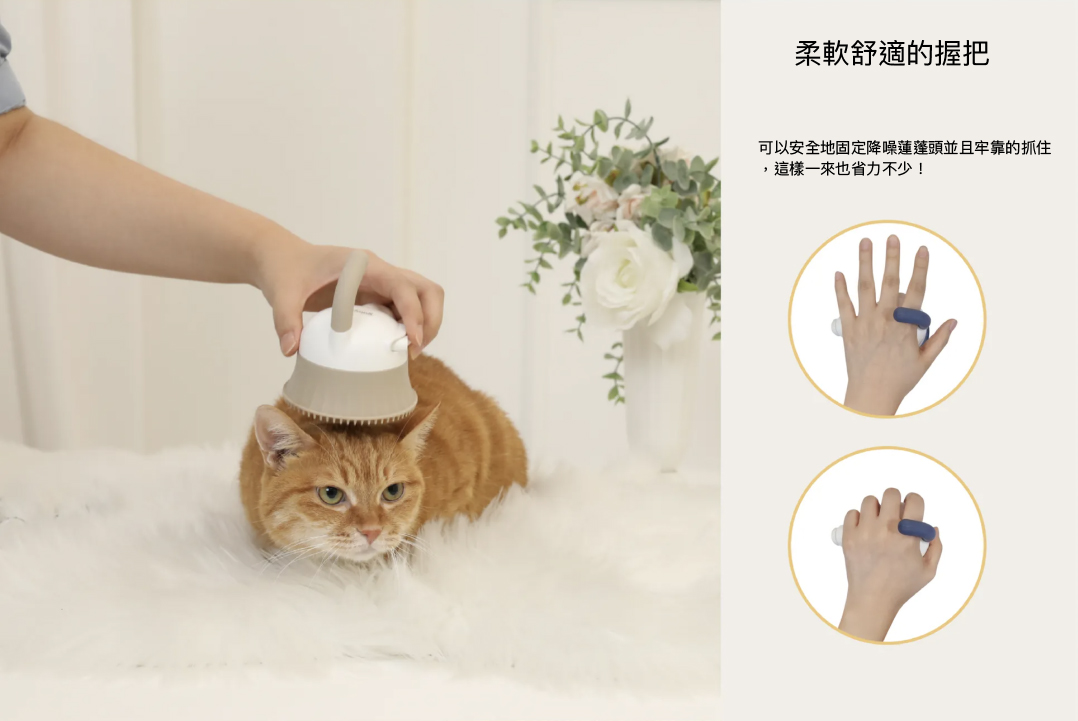 柔軟舒適的握把

可以安全地固定降噪蓮蓬頭並且牢靠的抓住，這樣一來也省力不少！