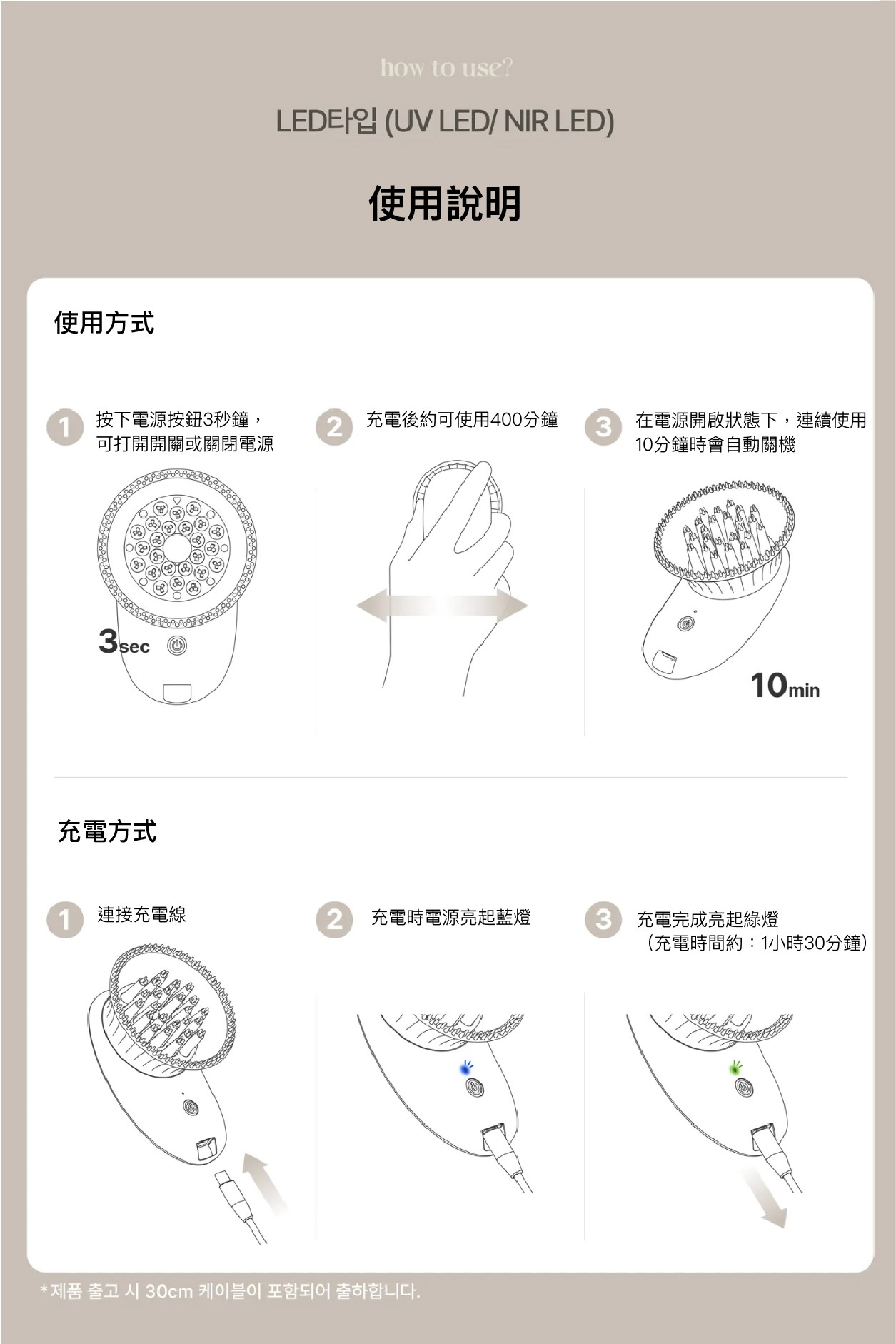 how to use?

LED타입 (UV LED/ NIR LED)

使用說明

使用方式

1 按下電源按鈕3秒鐘，可打開開關或關閉電源

3sec

2 充電後約可使用400分鐘

3 在電源開啟狀態下，連續使用10分鐘時會自動關機

10min

充電方式

1 連接充電線

2 充電時電源亮起藍燈

3 充電完成亮起綠燈（充電時間約：1小時30分鐘）

*제품 출고 시 30cm 케이블이 포함되어 출하합니다.