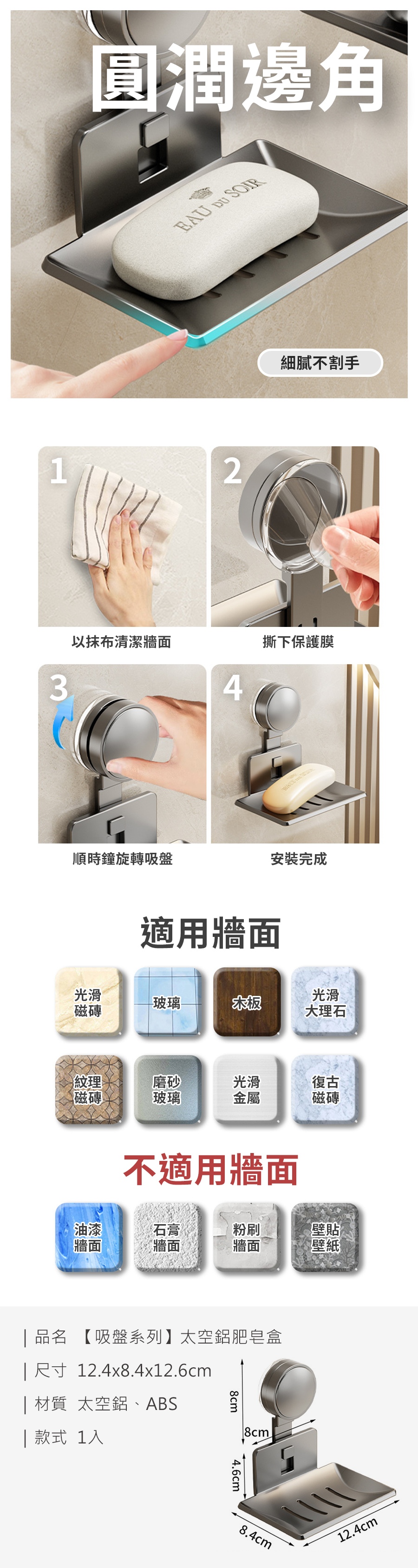 圓潤邊角

EAU DU SOIR

細膩不割手

1

以抹布清潔牆面

2

撕下保護膜

3

順時鐘旋轉吸盤

4

安裝完成

適用牆面

光滑磁磚

玻璃

木板

光滑大理石

紋理磁磚

磨砂玻璃

光滑金屬

復古磁磚

不適用牆面

油漆牆面

石膏牆面

粉刷牆面

壁貼壁紙

| 品名 【吸盤系列】太空鋁肥皂盒

| 尺寸 12.4x8.4x12.6cm

| 材質 太空鋁、ABS

| 款式 1入

8cm

8cm

4.6cm

8.4cm

12.4cm