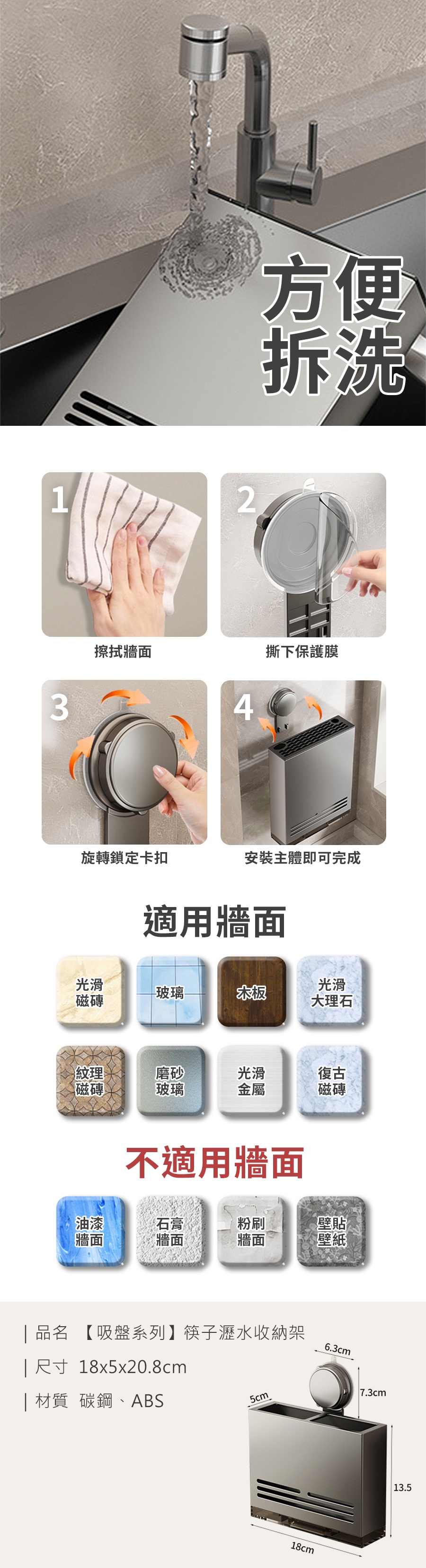 方便
拆洗

1
擦拭牆面

2
撕下保護膜

3
旋轉鎖定卡扣

4
安裝主體即可完成

適用牆面

光滑磁磚
玻璃
木板
光滑大理石
紋理磁磚
磨砂玻璃
光滑金屬
復古磁磚

不適用牆面

油漆牆面
石膏牆面
粉刷牆面
壁貼壁紙

| 品名 【吸盤系列】筷子瀝水收納架
| 尺寸 18x5x20.8cm
| 材質 碳鋼、ABS

6.3cm
7.3cm
5cm
13.5
18cm