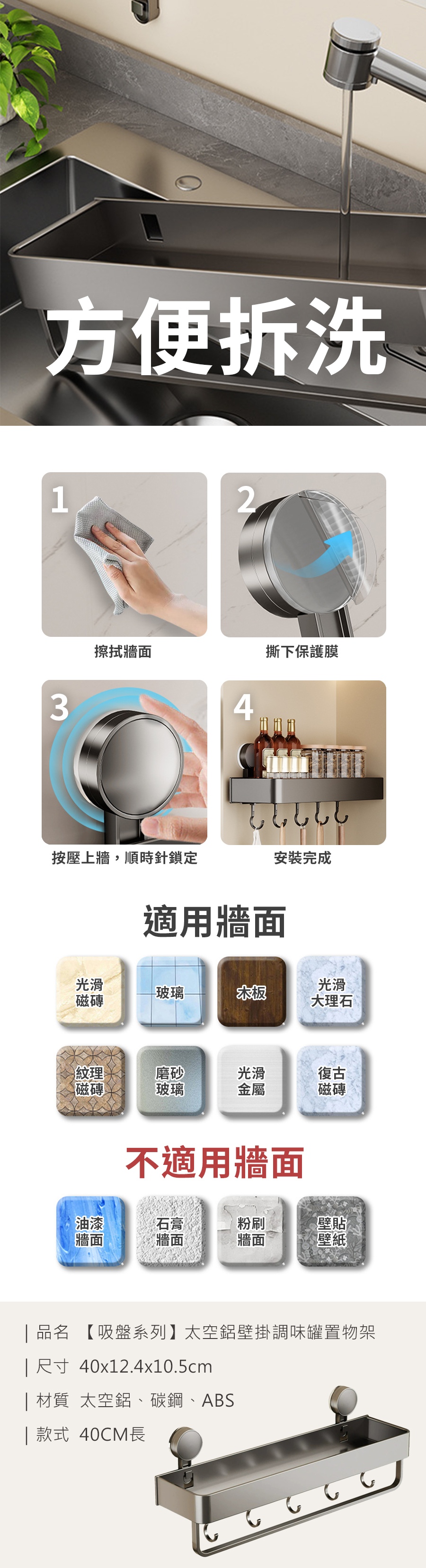 方便拆洗

1
擦拭牆面

2
撕下保護膜

3
按壓上牆，順時針鎖定

4
安裝完成

適用牆面

光滑磁磚
玻璃
木板
光滑大理石
紋理磁磚
磨砂玻璃
光滑金屬
復古磁磚

不適用牆面

油漆牆面
石膏牆面
粉刷牆面
壁貼壁紙

| 品名 【吸盤系列】太空鋁壁掛調味罐置物架
| 尺寸 40x12.4x10.5cm
| 材質 太空鋁、碳鋼、ABS
| 款式 40CM長