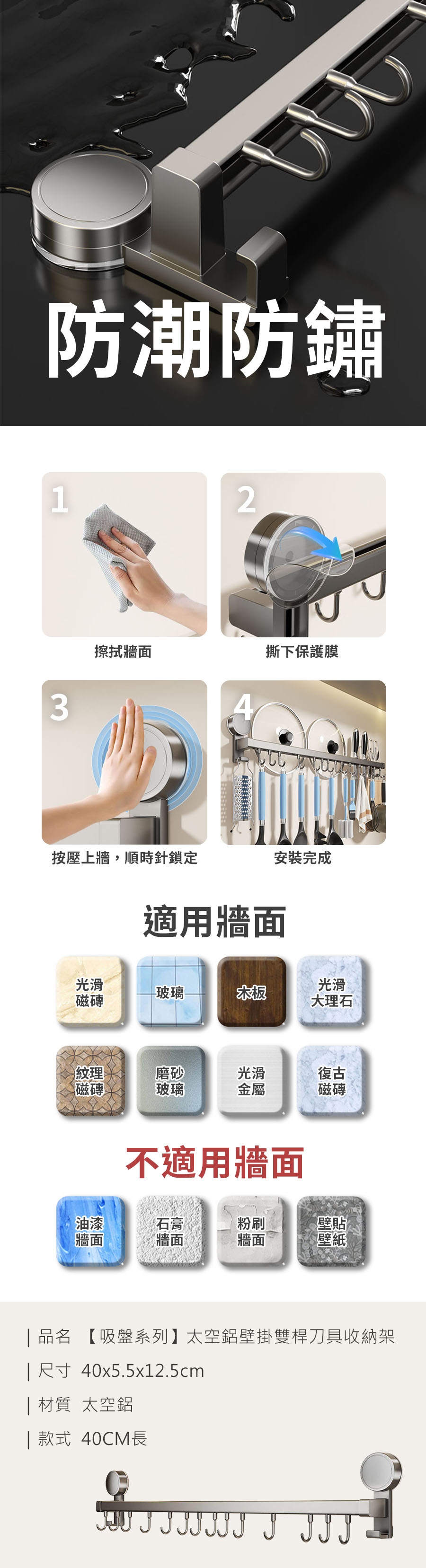 防潮防鏽

1
擦拭牆面

2
撕下保護膜

3
按壓上牆，順時針鎖定

4
安裝完成

適用牆面

光滑磁磚
玻璃
木板
光滑大理石
紋理磁磚
磨砂玻璃
光滑金屬
復古磁磚

不適用牆面

油漆牆面
石膏牆面
粉刷牆面
壁貼壁紙

| 品名 【吸盤系列】太空鋁壁掛雙桿刀具收納架
| 尺寸 40x5.5x12.5cm
| 材質 太空鋁
| 款式 40CM長