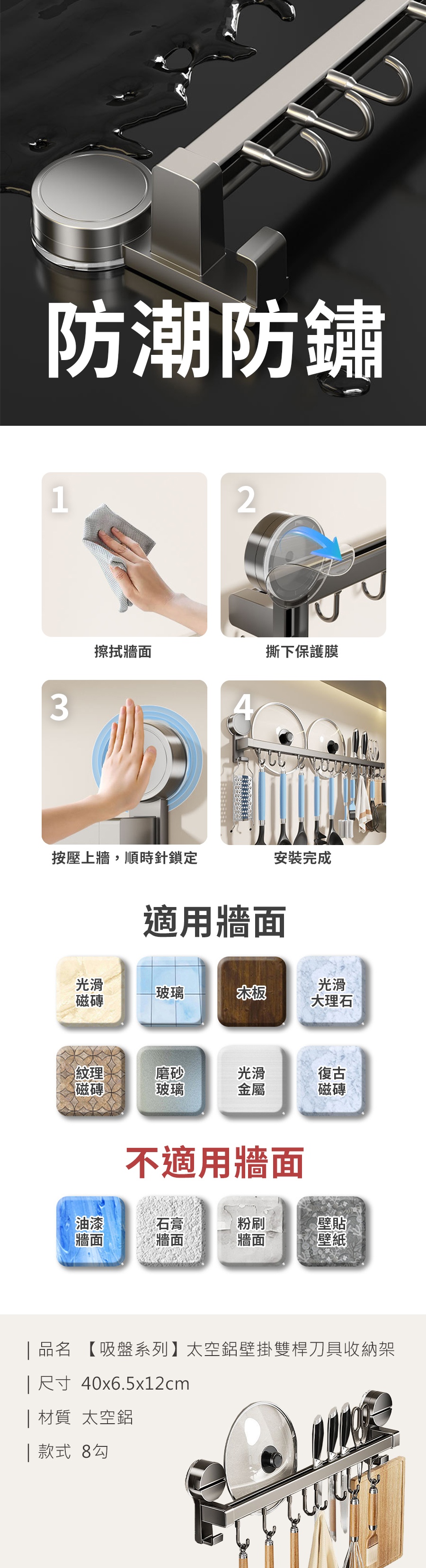 防潮防鏽

1
擦拭牆面

2
撕下保護膜

3
按壓上牆，順時針鎖定

4
安裝完成

適用牆面

光滑磁磚
玻璃
木板
光滑大理石
紋理磁磚
磨砂玻璃
光滑金屬
復古磁磚

不適用牆面

油漆牆面
石膏牆面
粉刷牆面
壁貼壁紙

| 品名 【吸盤系列】太空鋁壁掛雙桿刀具收納架
| 尺寸 40x6.5x12cm
| 材質 太空鋁
| 款式 8勾