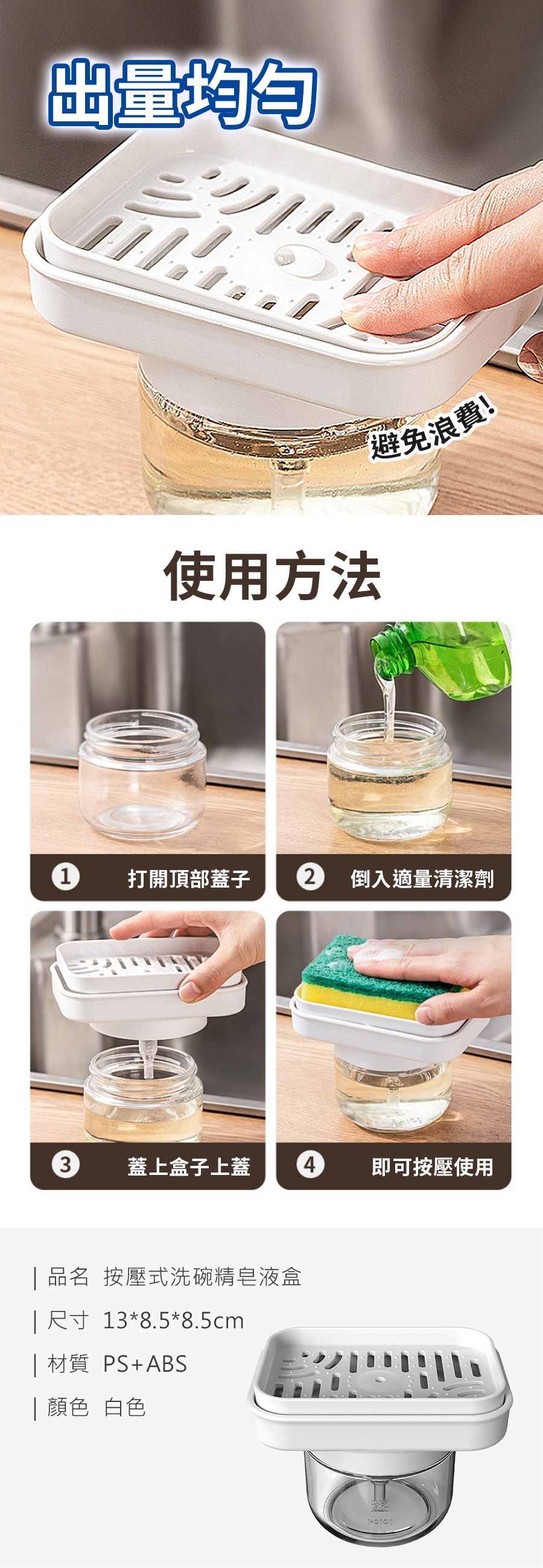 出量均勻

避免浪費!

使用方法

1 打開頂部蓋子

2 倒入適量清潔劑

3 蓋上盒子上蓋

4 即可按壓使用

| 品名 按壓式洗碗精皂液盒

| 尺寸 13*8.5*8.5cm

| 材質 PS+ABS

| 顏色 白色