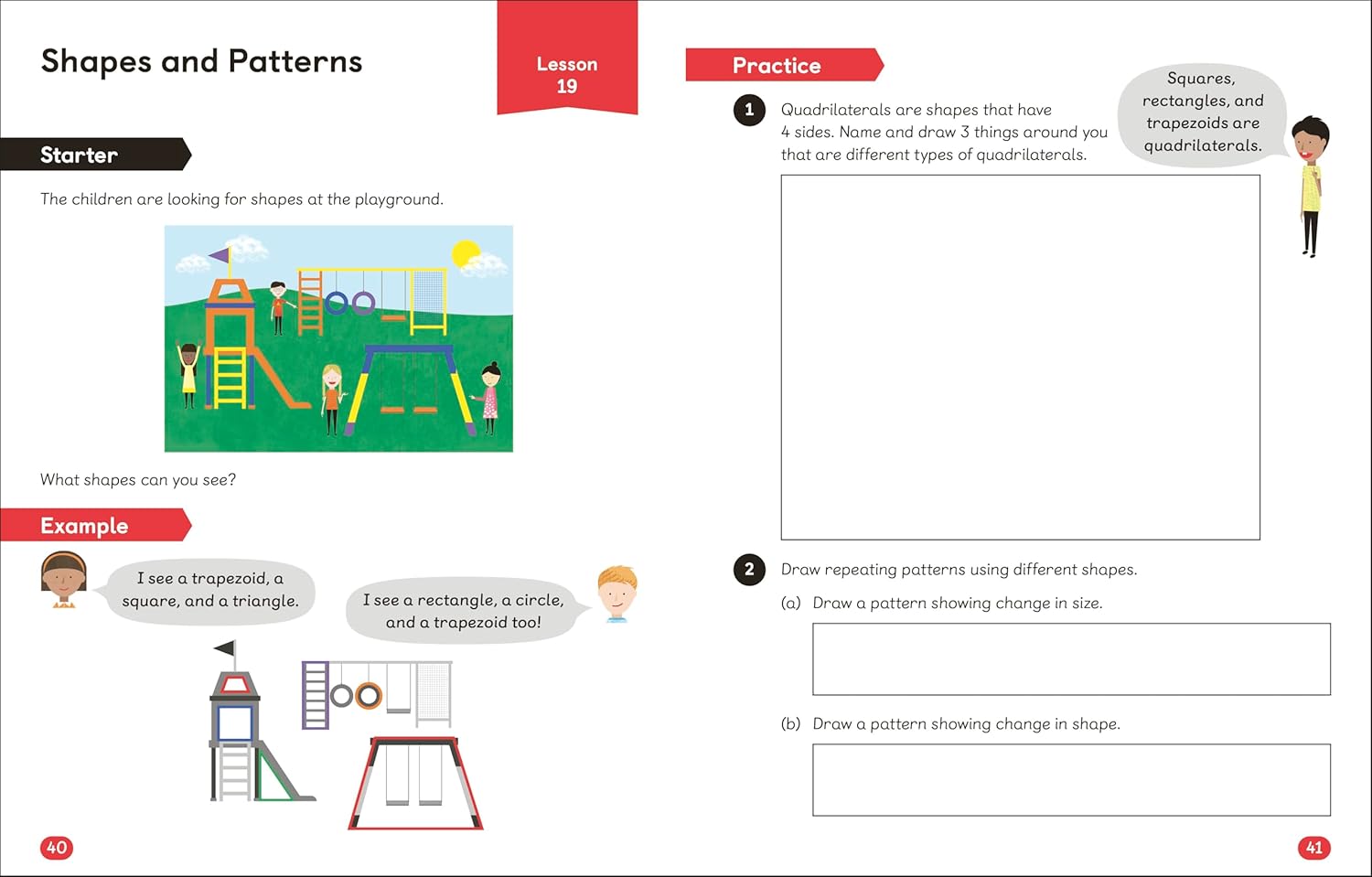 Shapes and Patterns

Lesson 19

Starter

The children are looking for shapes at the playground.

What shapes can you see?

Example

I see a trapezoid, a square, and a triangle.

I see a rectangle, a circle, and a trapezoid too!

40

Practice

1 Quadrilaterals are shapes that have 4 sides. Name and draw 3 things around you that are different types of quadrilaterals.

Squares, rectangles, and trapezoids are quadrilaterals.

2 Draw repeating patterns using different shapes.

(a) Draw a pattern showing change in size.

(b) Draw a pattern showing change in shape.

41