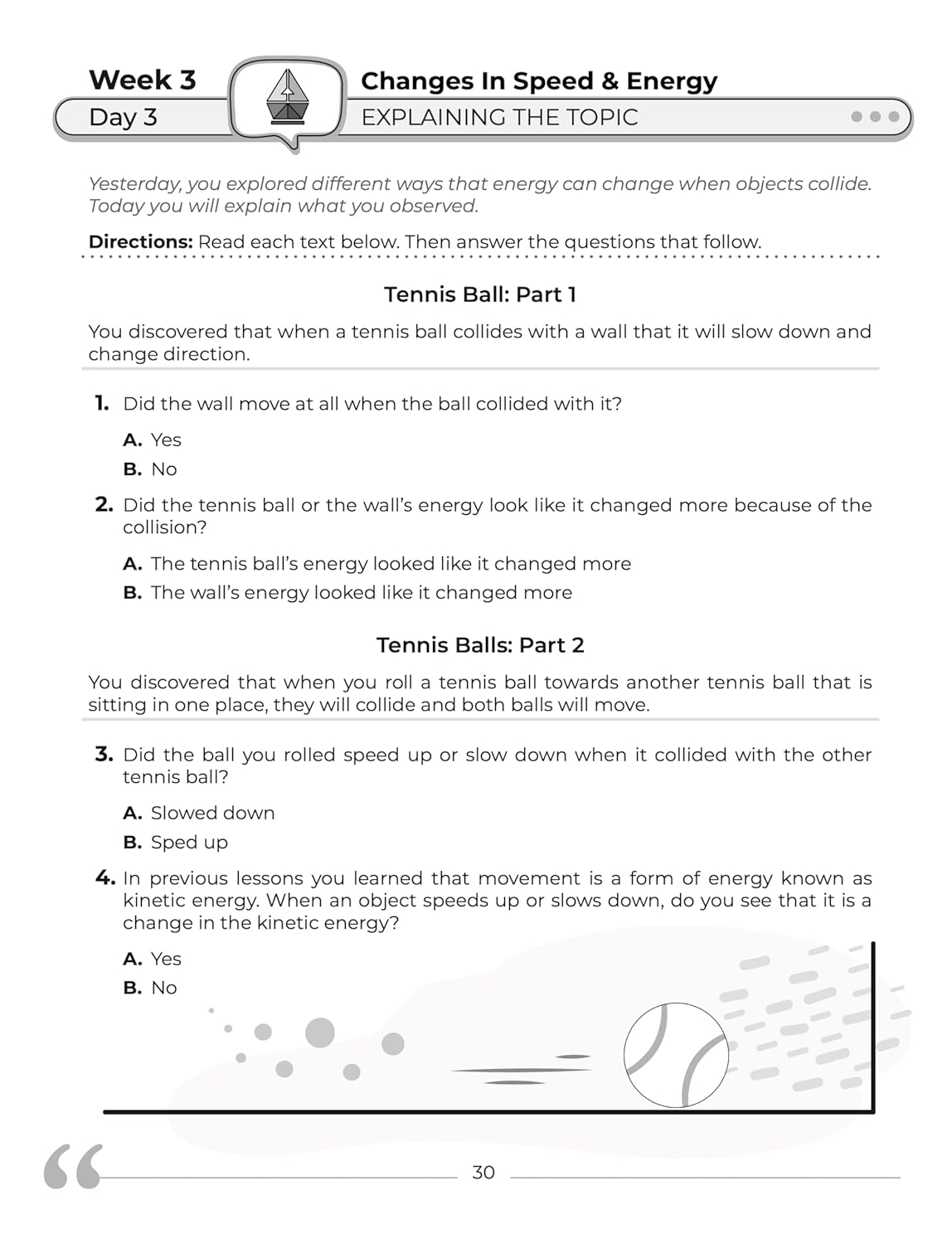 Week 3
Day 3

Changes In Speed & Energy
EXPLAINING THE TOPIC

Yesterday, you explored different ways that energy can change when objects collide. Today you will explain what you observed.

**Directions:** Read each text below. Then answer the questions that follow.

Tennis Ball: Part 1

You discovered that when a tennis ball collides with a wall that it will slow down and change direction.

1. Did the wall move at all when the ball collided with it?

A. Yes
B. No

2. Did the tennis ball or the wall's energy look like it changed more because of the collision?

A. The tennis ball's energy looked like it changed more
B. The wall's energy looked like it changed more

Tennis Balls: Part 2

You discovered that when you roll a tennis ball towards another tennis ball that is sitting in one place, they will collide and both balls will move.

3. Did the ball you rolled speed up or slow down when it collided with the other tennis ball?

A. Slowed down
B. Sped up

4. In previous lessons you learned that movement is a form of energy known as kinetic energy. When an object speeds up or slows down, do you see that it is a change in the kinetic energy?

A. Yes
B. No

30