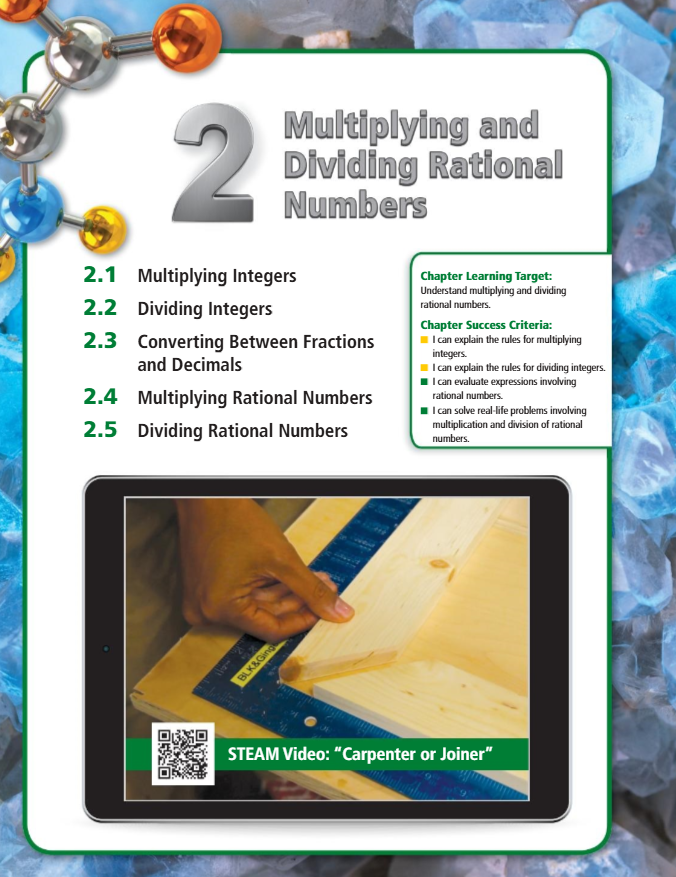 2 Multiplying and Dividing Rational Numbers

2.1 Multiplying Integers
2.2 Dividing Integers
2.3 Converting Between Fractions and Decimals
2.4 Multiplying Rational Numbers
2.5 Dividing Rational Numbers

Chapter Learning Target:
Understand multiplying and dividing rational numbers.

Chapter Success Criteria:
I can explain the rules for multiplying integers.
I can explain the rules for dividing integers.
I can evaluate expressions involving rational numbers.
I can solve real-life problems involving multiplication and division of rational numbers.

BLK&Ging

STEAM Video: "Carpenter or Joiner"